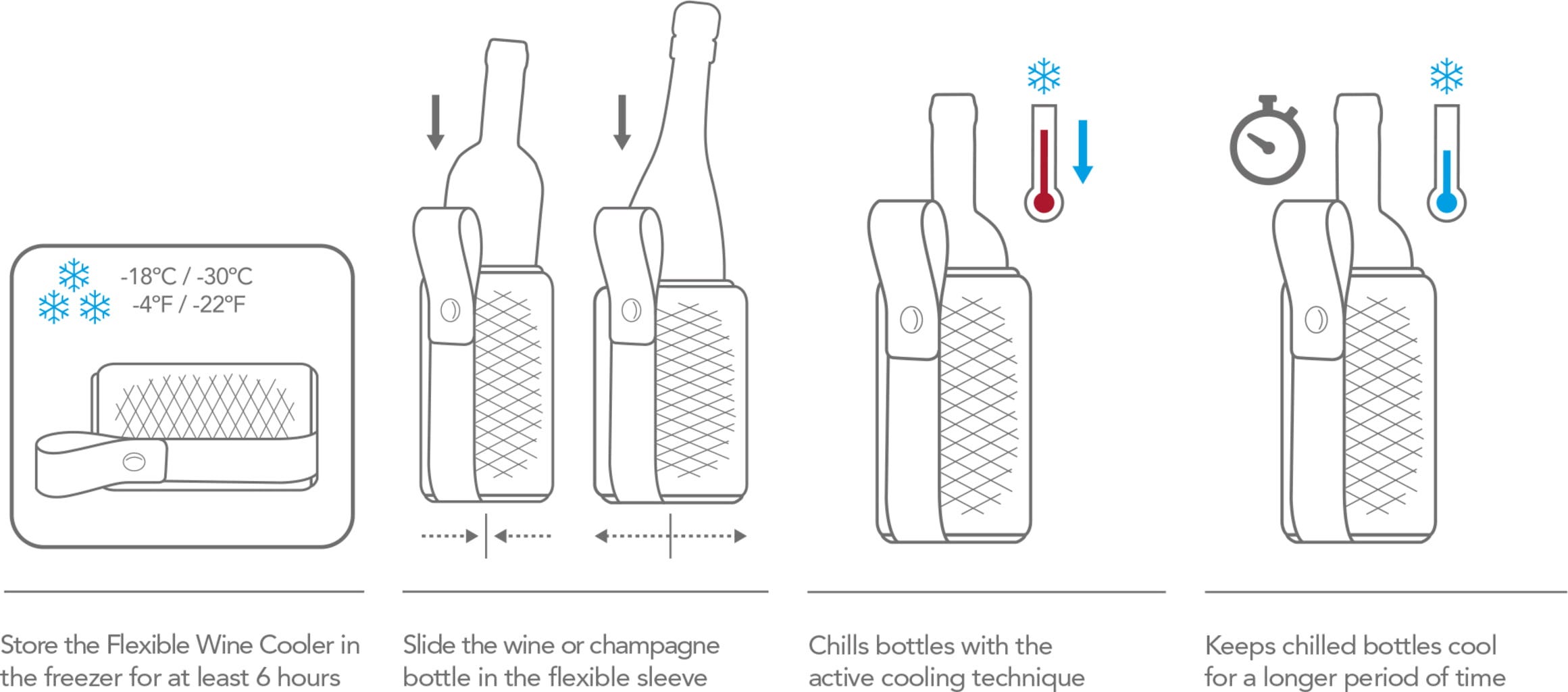 -18°C / -30°C
-4°F / -22°F

Store the Flexible Wine Cooler in the freezer for at least 6 hours

Slide the wine or champagne bottle in the flexible sleeve

Chills bottles with the active cooling technique

Keeps chilled bottles cool for a longer period of time