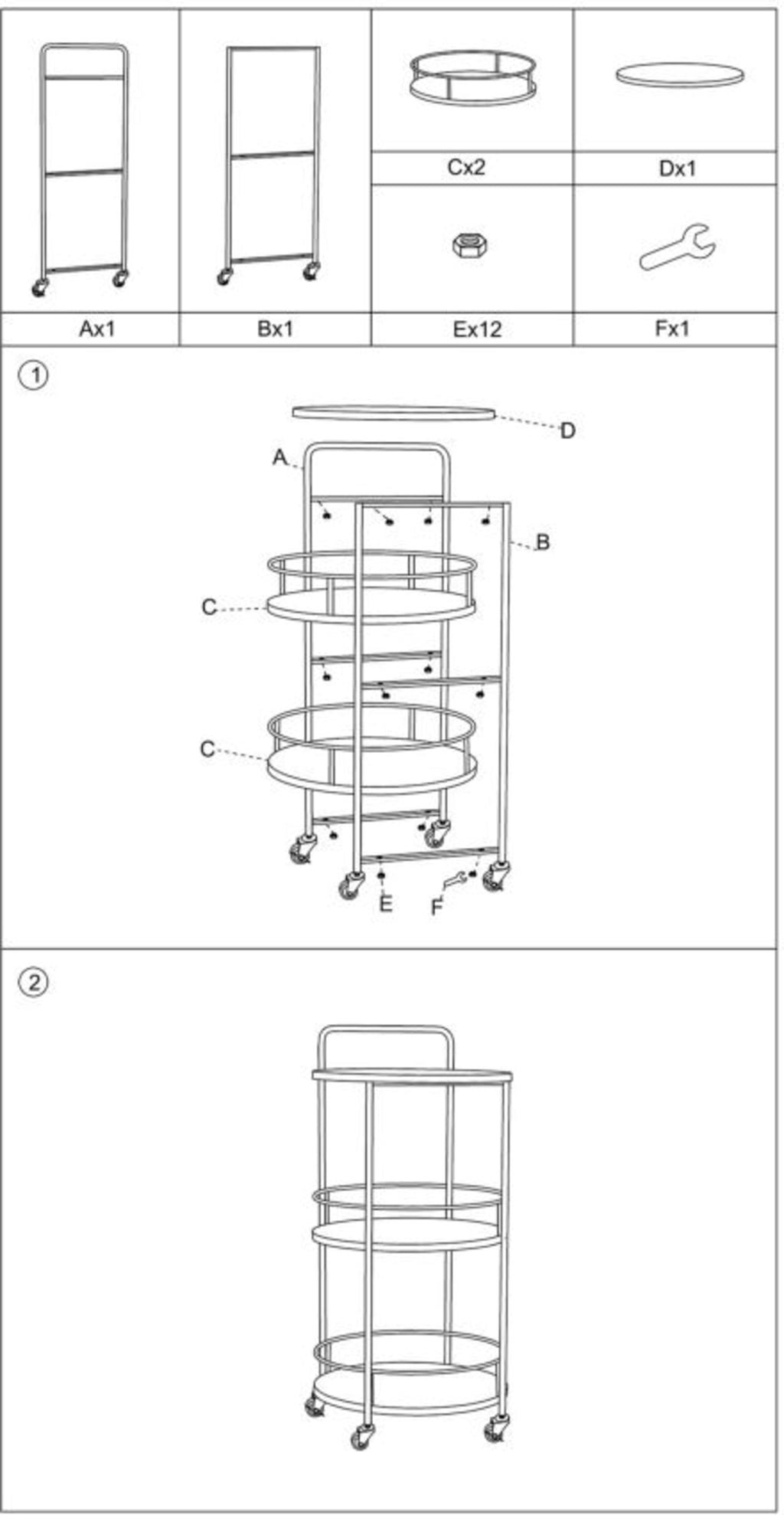 Cx2

Dx1

Ax1

Bx1

Ex12

Fx1

1

D

A

B

C

C

E

F

2