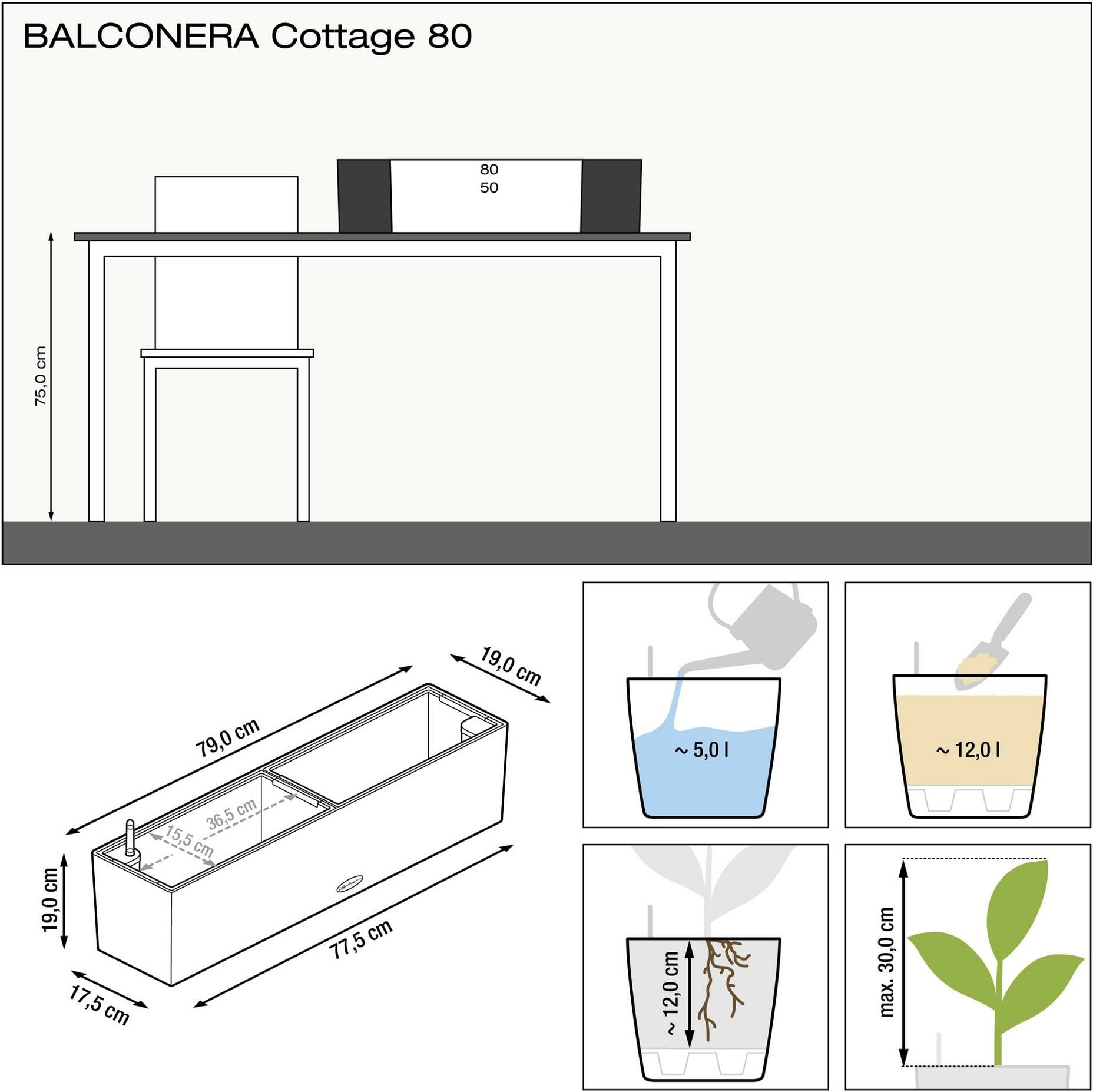 BALCONERA Cottage 80

80
50

75,0 cm

19,0 cm

79,0 cm

36,5 cm

15,5 cm

19,0 cm

77,5 cm

17,5 cm

~ 5,0 l

~ 12,0 l

~ 12,0 cm

max. 30,0 cm