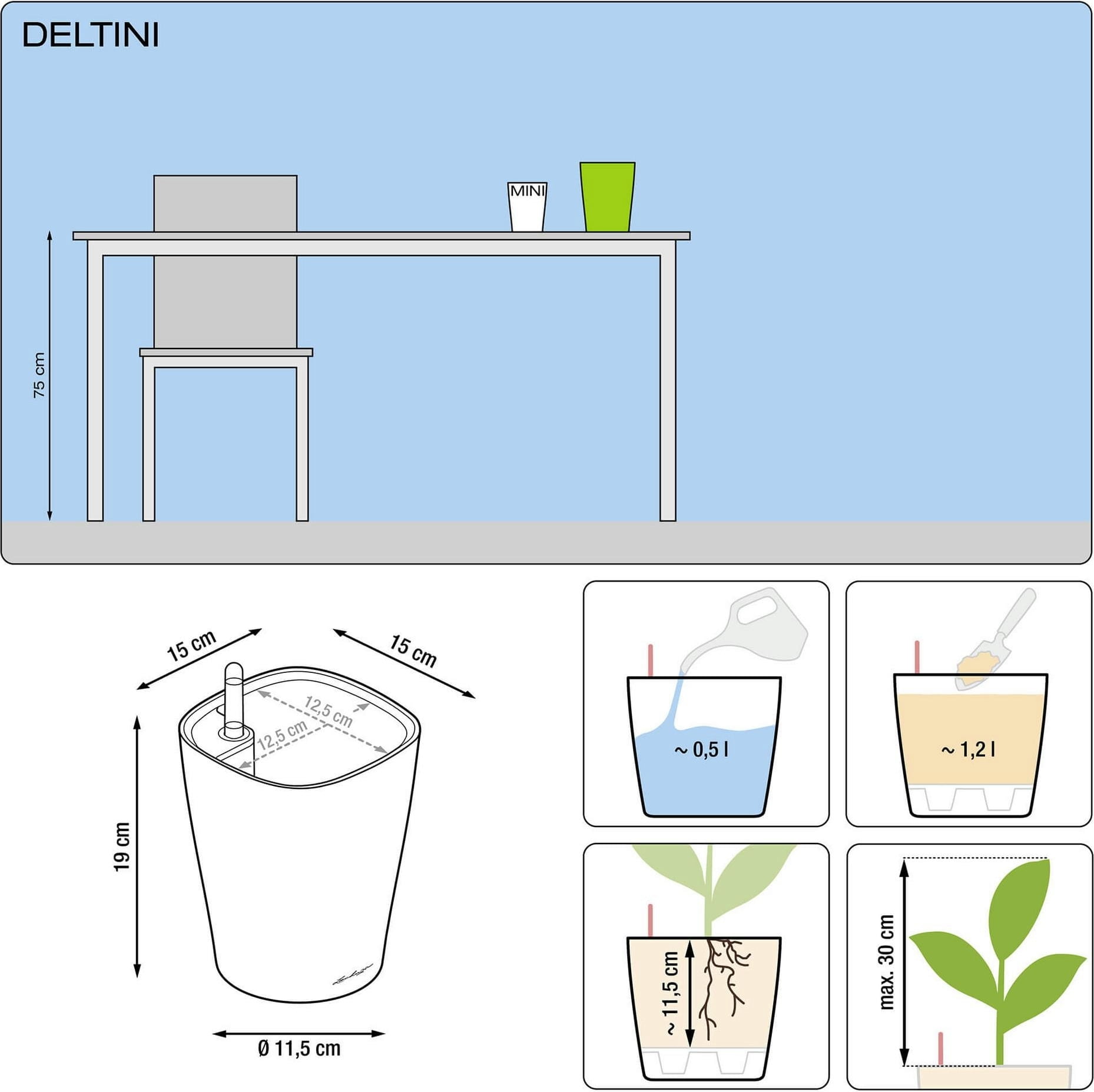 DELTINI

MINI

75 cm

15 cm

15 cm

12,5 cm

12,5 cm

19 cm

Ø 11,5 cm

~ 0,5 l

~ 1,2 l

~ 11,5 cm

max. 30 cm