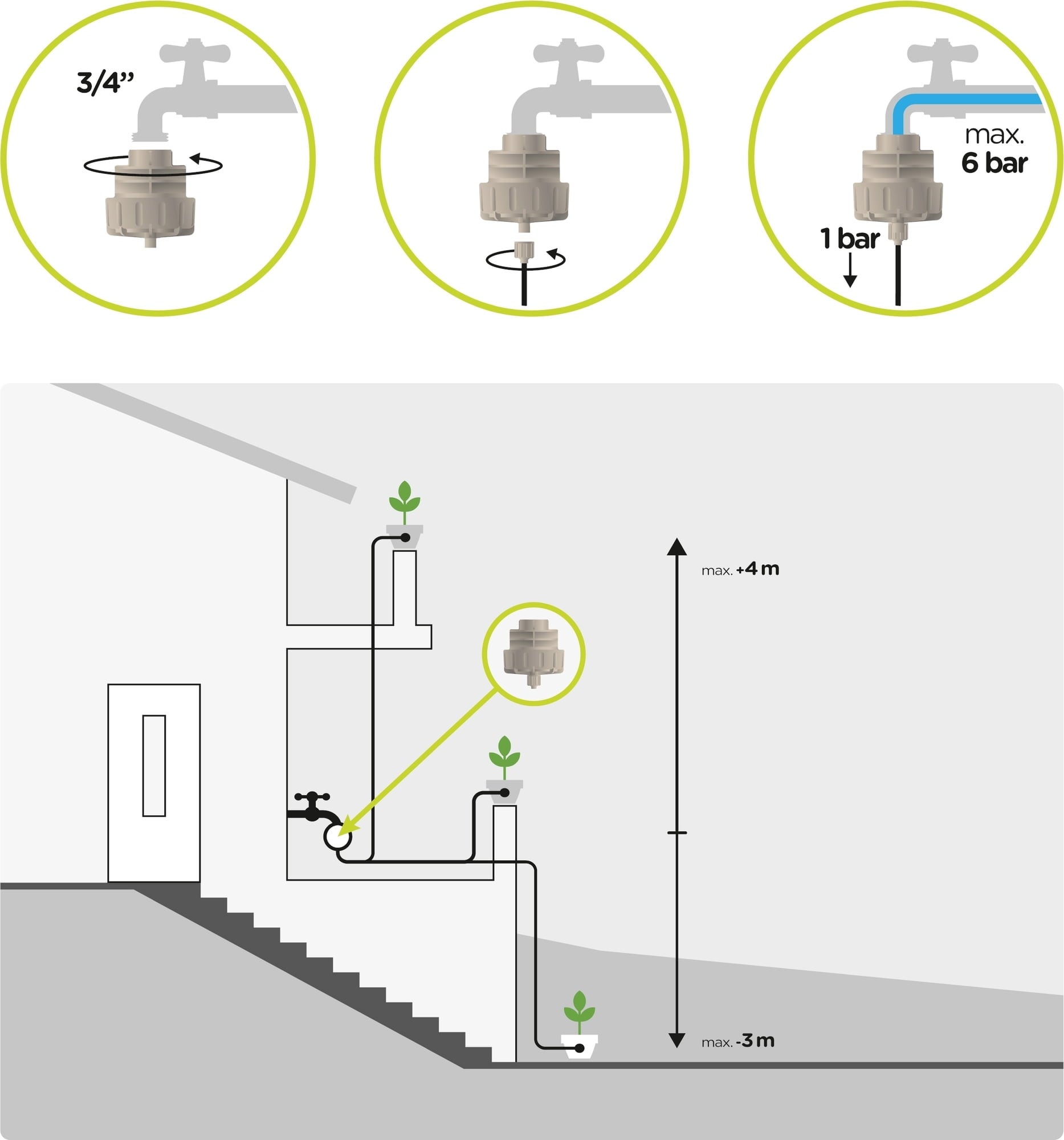 3/4''

max.
6 bar

1 bar

max. +4 m

max. -3 m