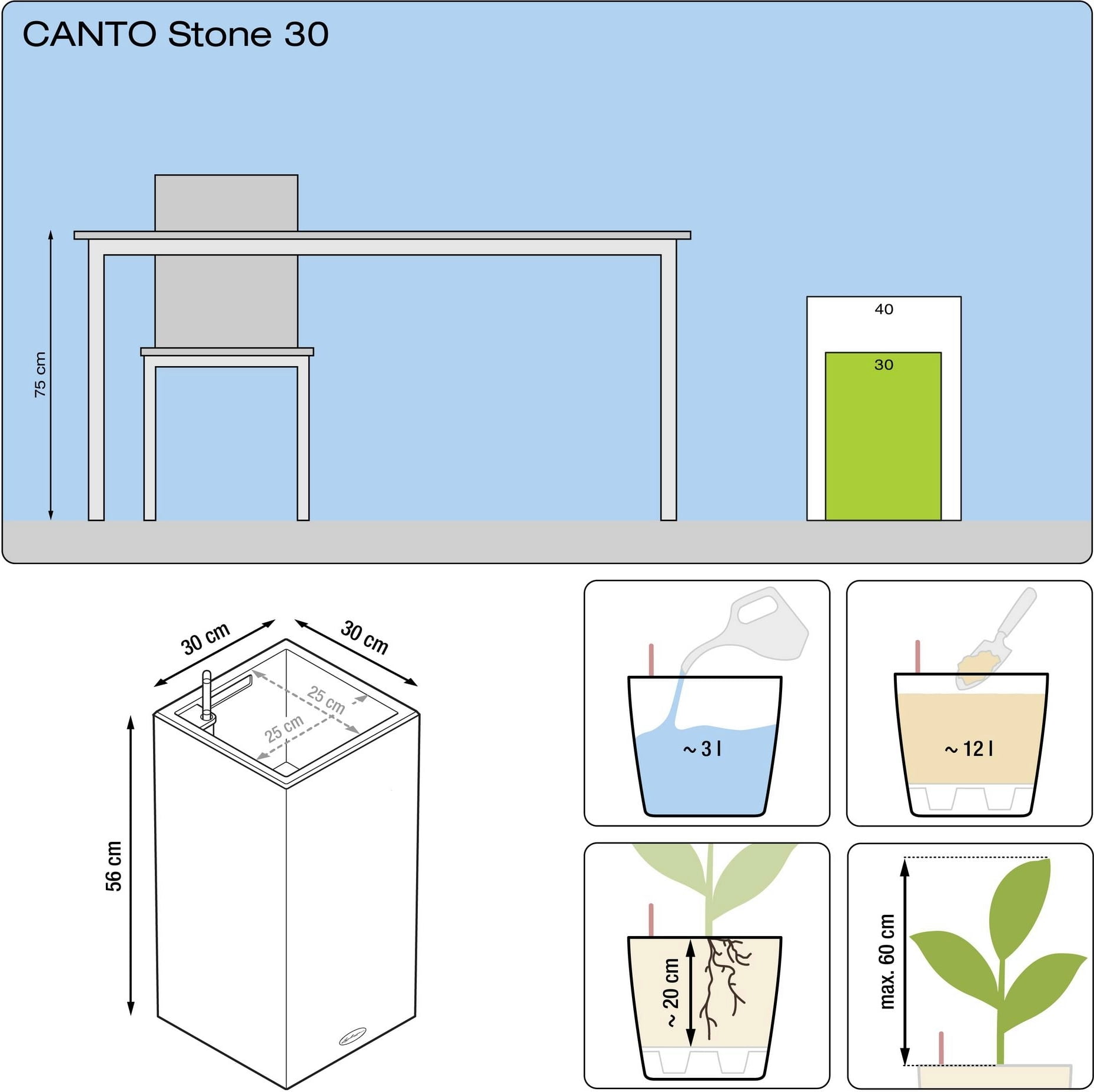 CANTO Stone 30

75 cm

40

30

30 cm

30 cm

25 cm

25 cm

56 cm

~ 3 l

~ 12 l

~ 20 cm

max. 60 cm