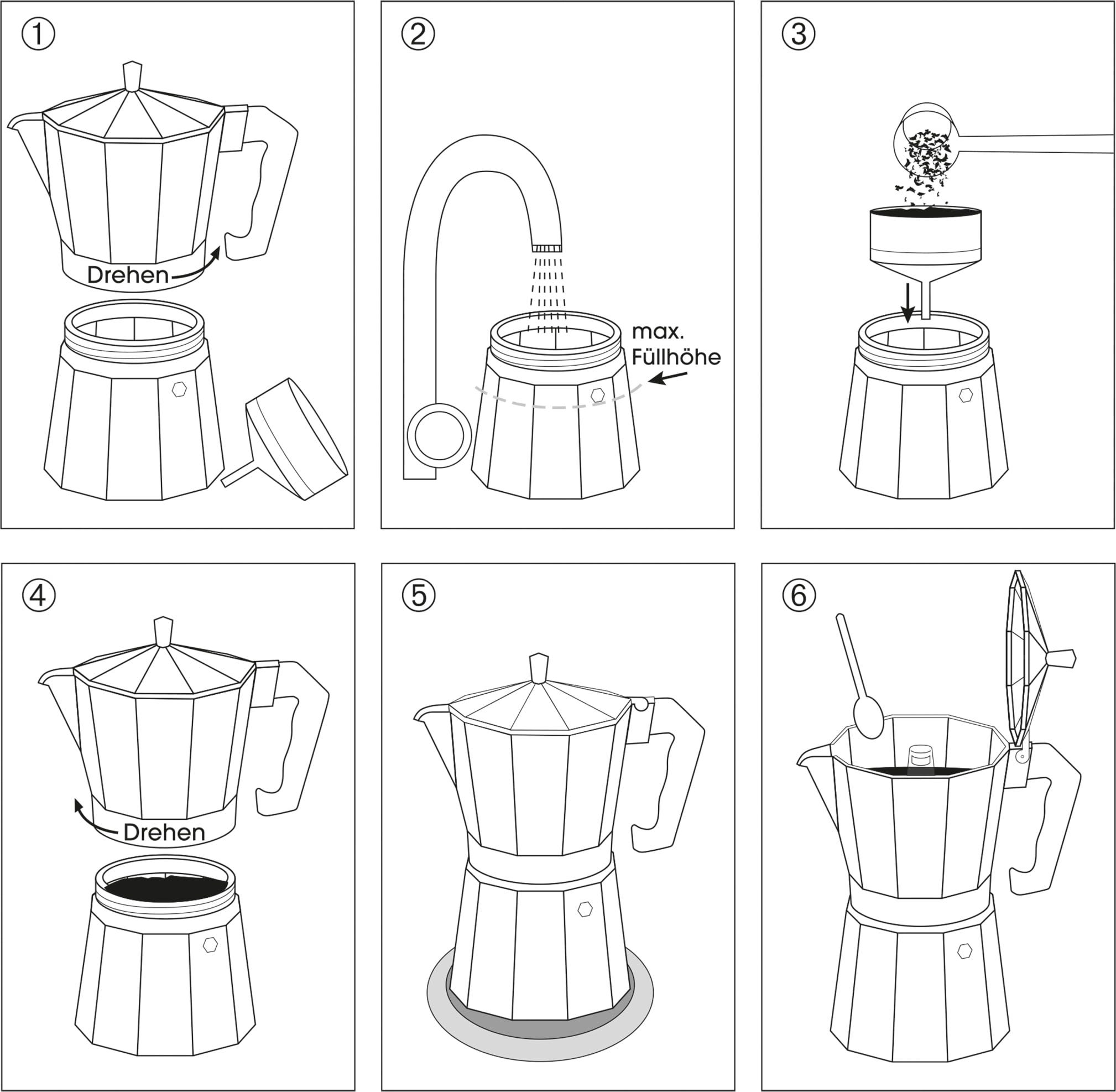 ①

Drehen

②

max. Füllhöhe

③

④

Drehen

⑤

⑥