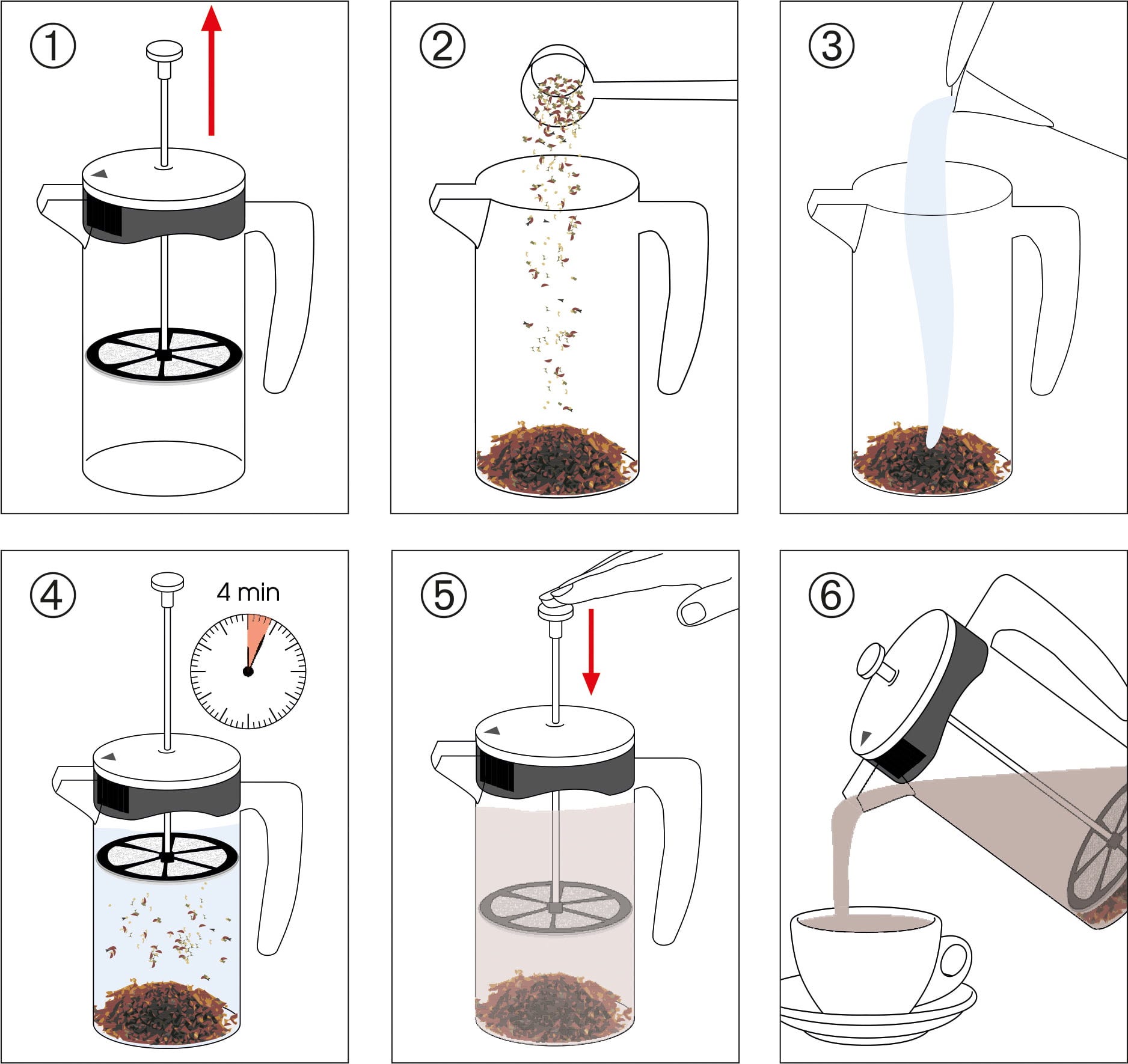 ①

②

③

④

4 min

⑤

⑥