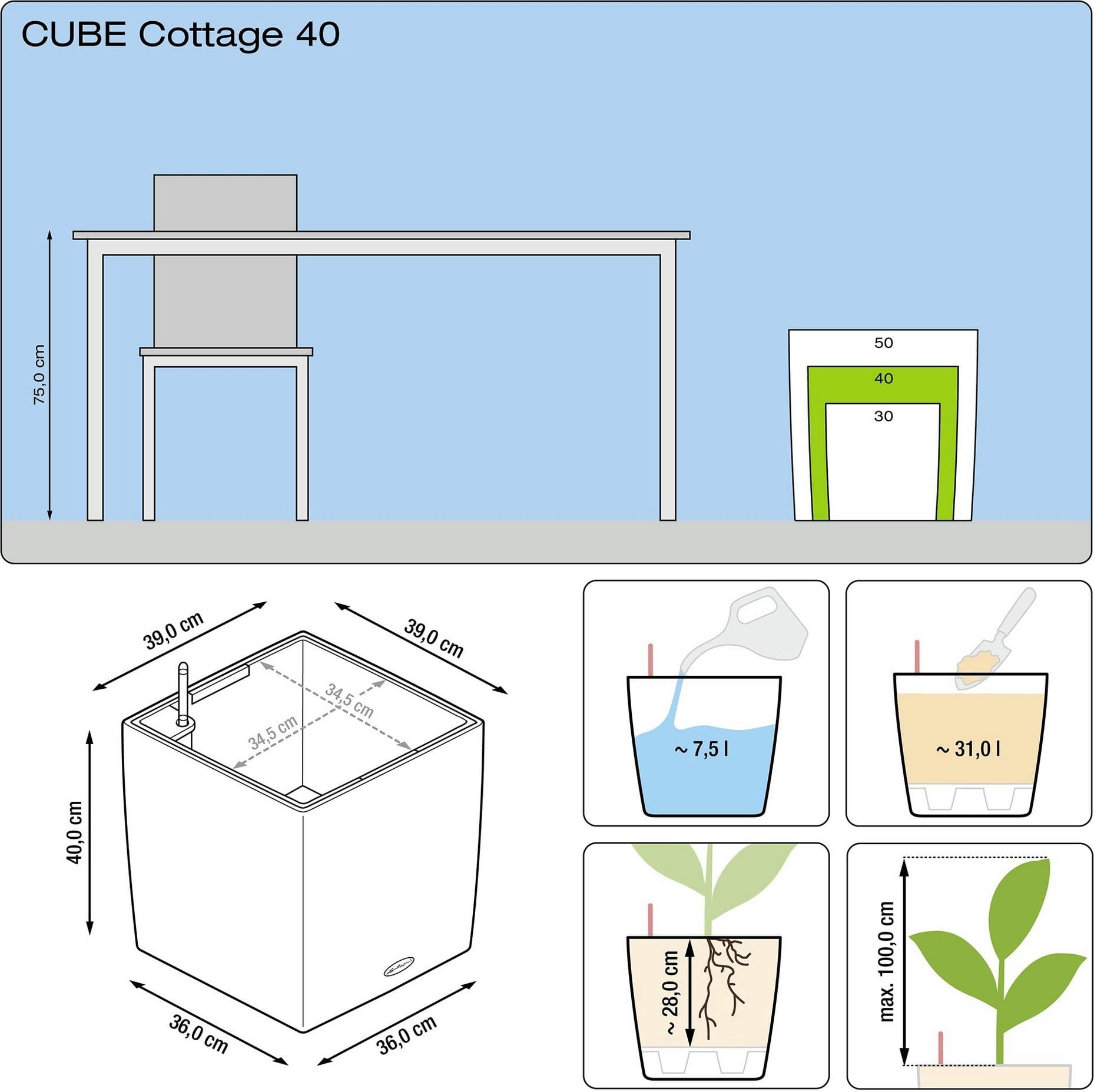 CUBE Cottage 40

75,0 cm

50
40
30

39,0 cm
39,0 cm
34,5 cm
34,5 cm
40,0 cm
36,0 cm
36,0 cm

~ 7,5 l

~ 31,0 l

~ 28,0 cm

max. 100,0 cm