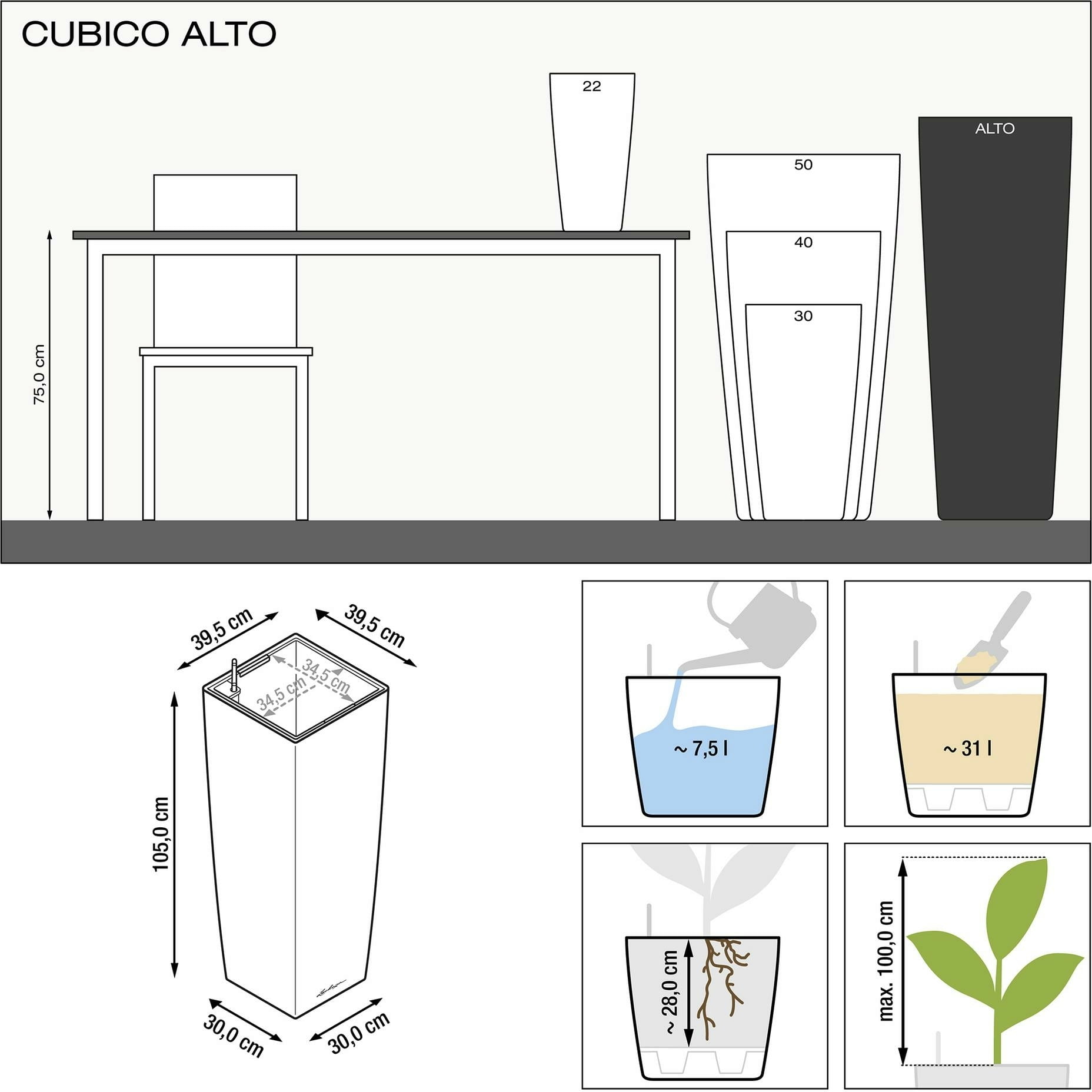 CUBICO ALTO

22

ALTO

50

40

30

75,0 cm

39,5 cm

39,5 cm

34,5 cm

34,5 cm

105,0 cm

30,0 cm

30,0 cm

~ 7,5 l

~ 31 l

~ 28,0 cm

max. 100,0 cm