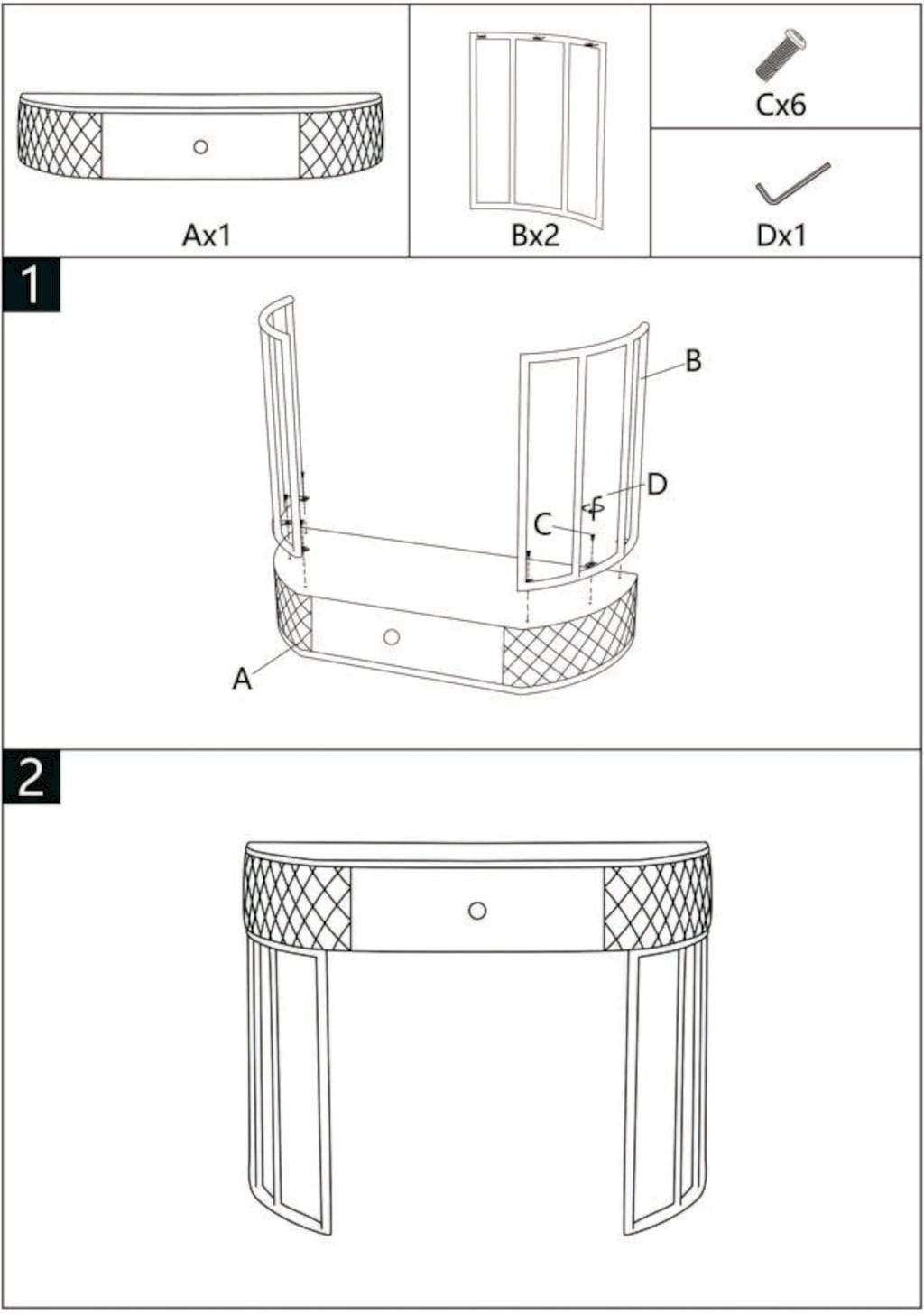 Ax1

Bx2

Cx6

Dx1

1

B

D

C

A

2