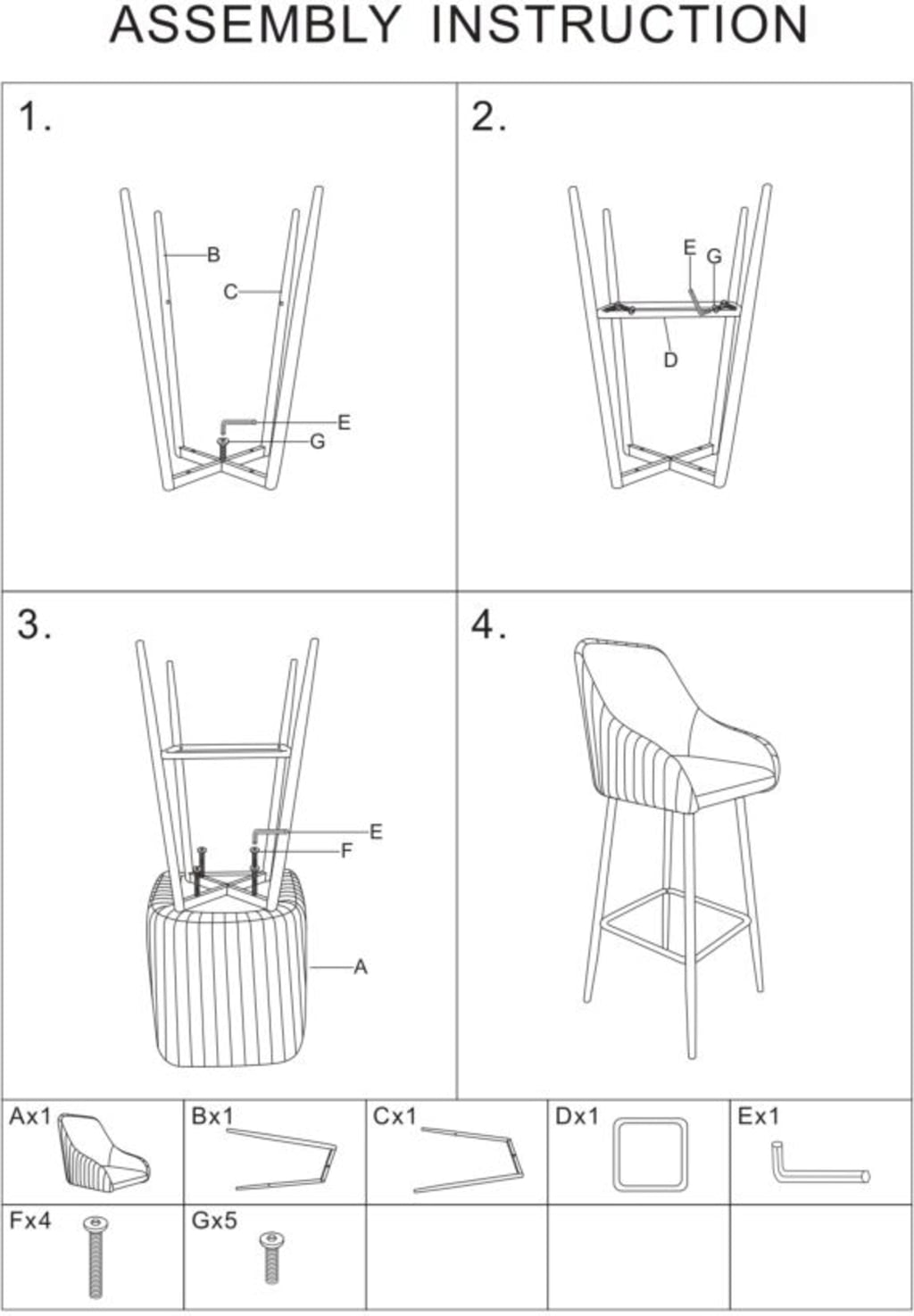 ASSEMBLY INSTRUCTION

1.

B
C
E
G

2.

E
G
D

3.

E
F
A

4.

| Ax1 | Bx1 | Cx1 | Dx1 | Ex1 |
|---|---|---|---|---|
| Fx4 | Gx5 | | | |