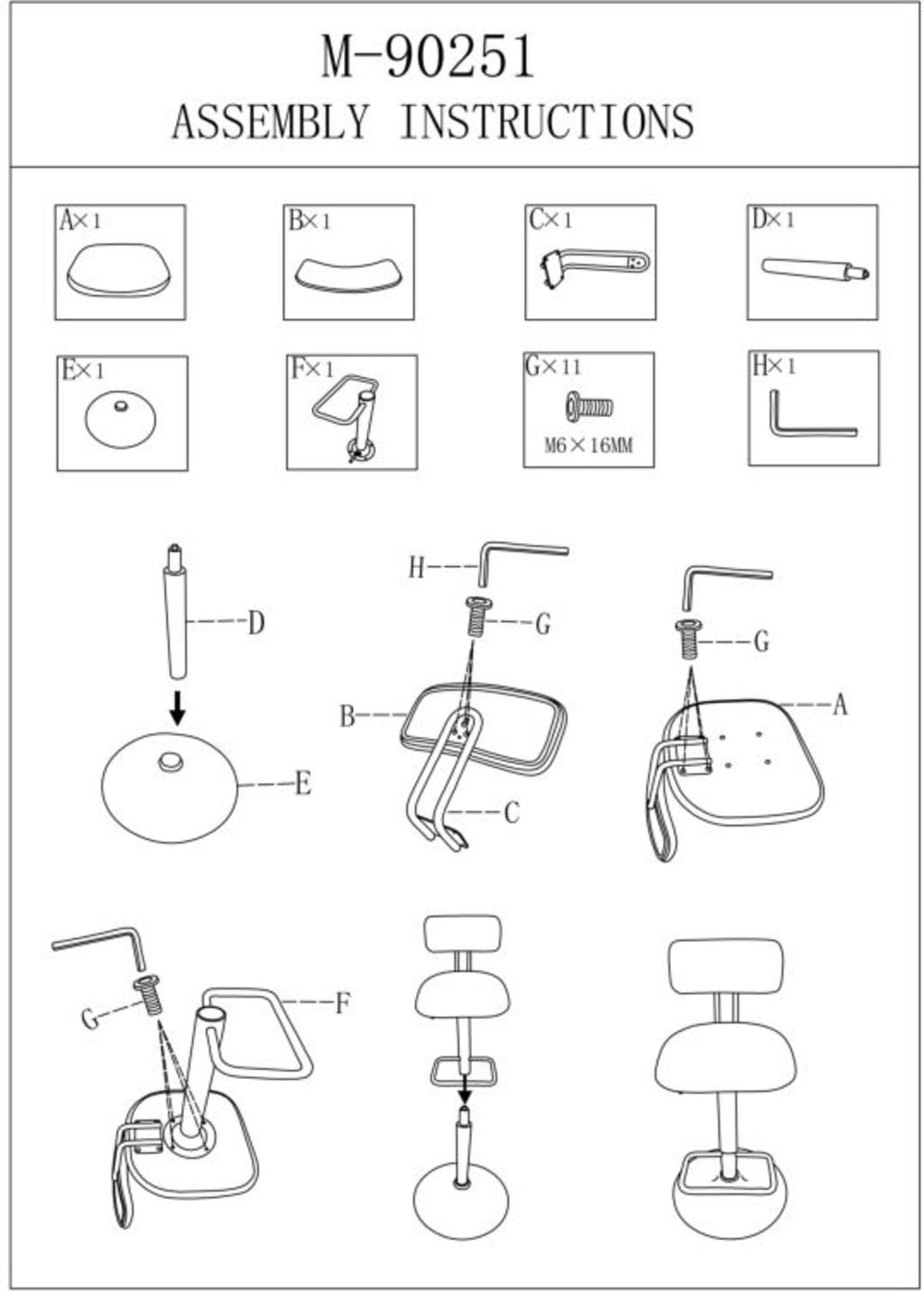 M-90251
ASSEMBLY INSTRUCTIONS

A×1

B×1

C×1

D×1

E×1

F×1

G×11
M6×16MM

H×1

D

E

H

G

B

C

G

A

G

F