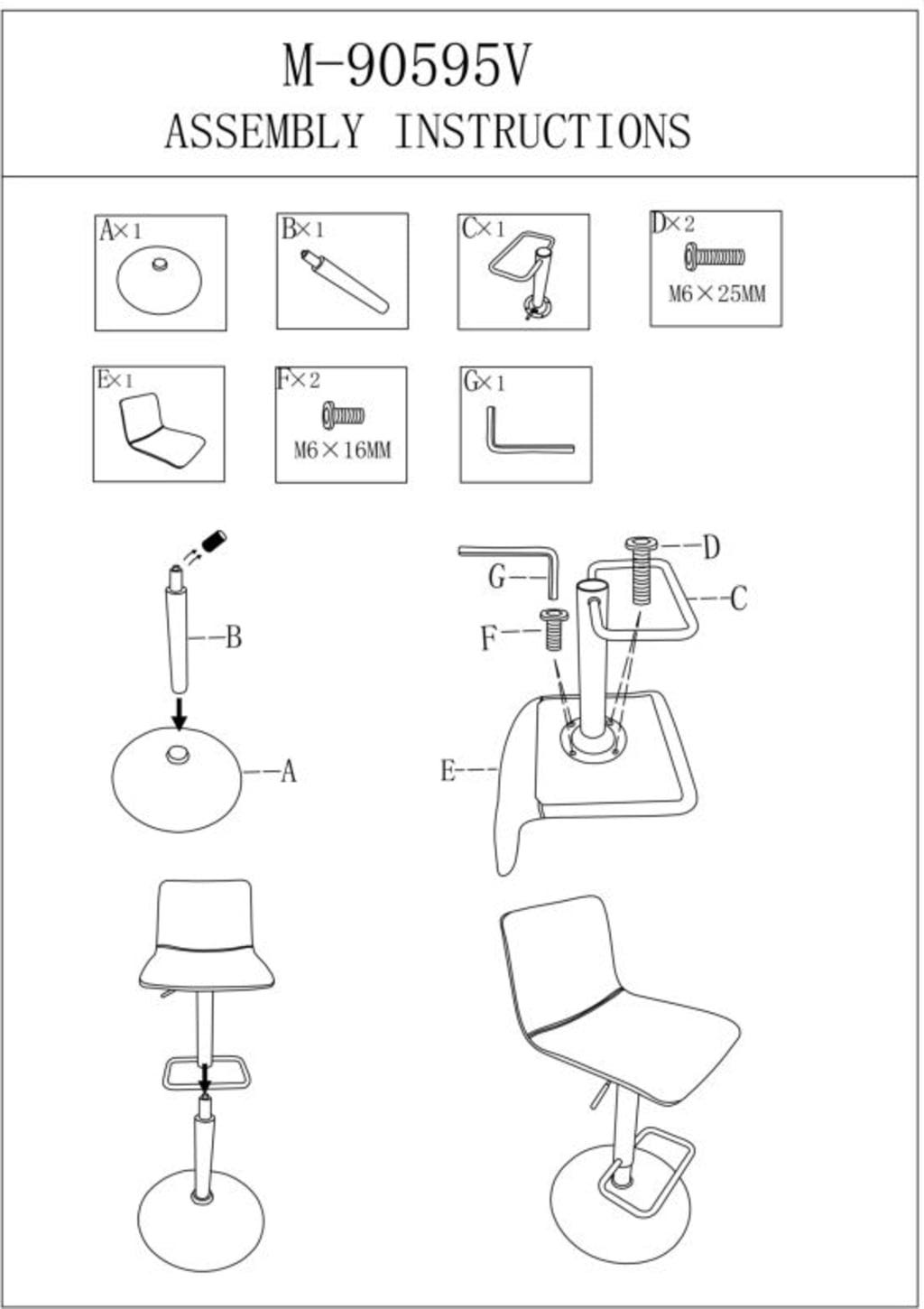 M-90595V
ASSEMBLY INSTRUCTIONS

A×1

B×1

C×1

D×2
M6×25MM

E×1

F×2
M6×16MM

G×1

B

A

G

D

C

F

E