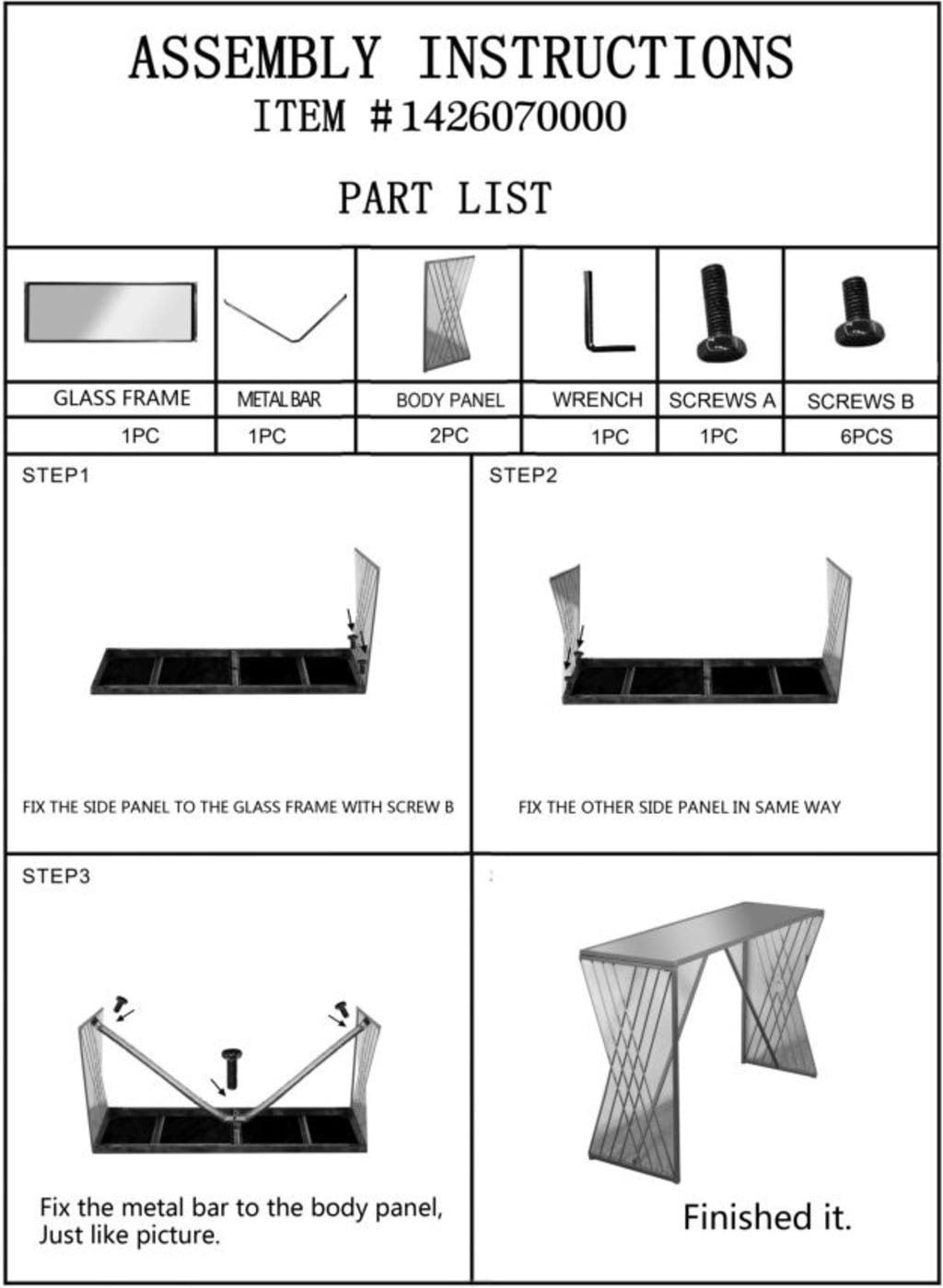 ASSEMBLY INSTRUCTIONS
ITEM #1426070000

PART LIST

| GLASS FRAME | METAL BAR | BODY PANEL | WRENCH | SCREWS A | SCREWS B |
|---|---|---|---|---|---|
| 1PC | 1PC | 2PC | 1PC | 1PC | 6PCS |

STEP1

FIX THE SIDE PANEL TO THE GLASS FRAME WITH SCREW B

STEP2

FIX THE OTHER SIDE PANEL IN SAME WAY

STEP3

Fix the metal bar to the body panel, Just like picture.

Finished it.