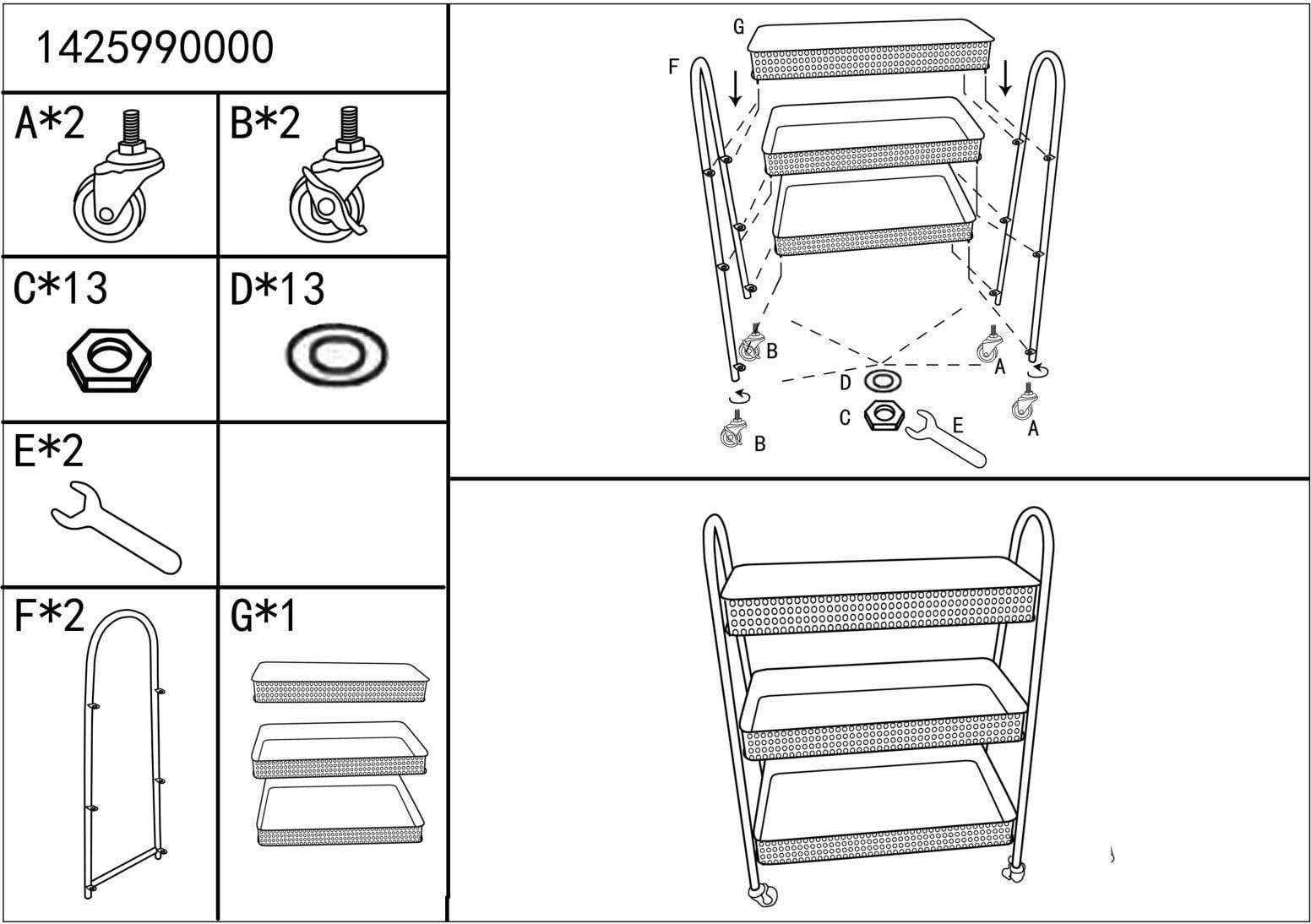 1425990000

A*2

B*2

C*13

D*13

E*2

F*2

G*1

G

F

B

A

D

C

E

B

A