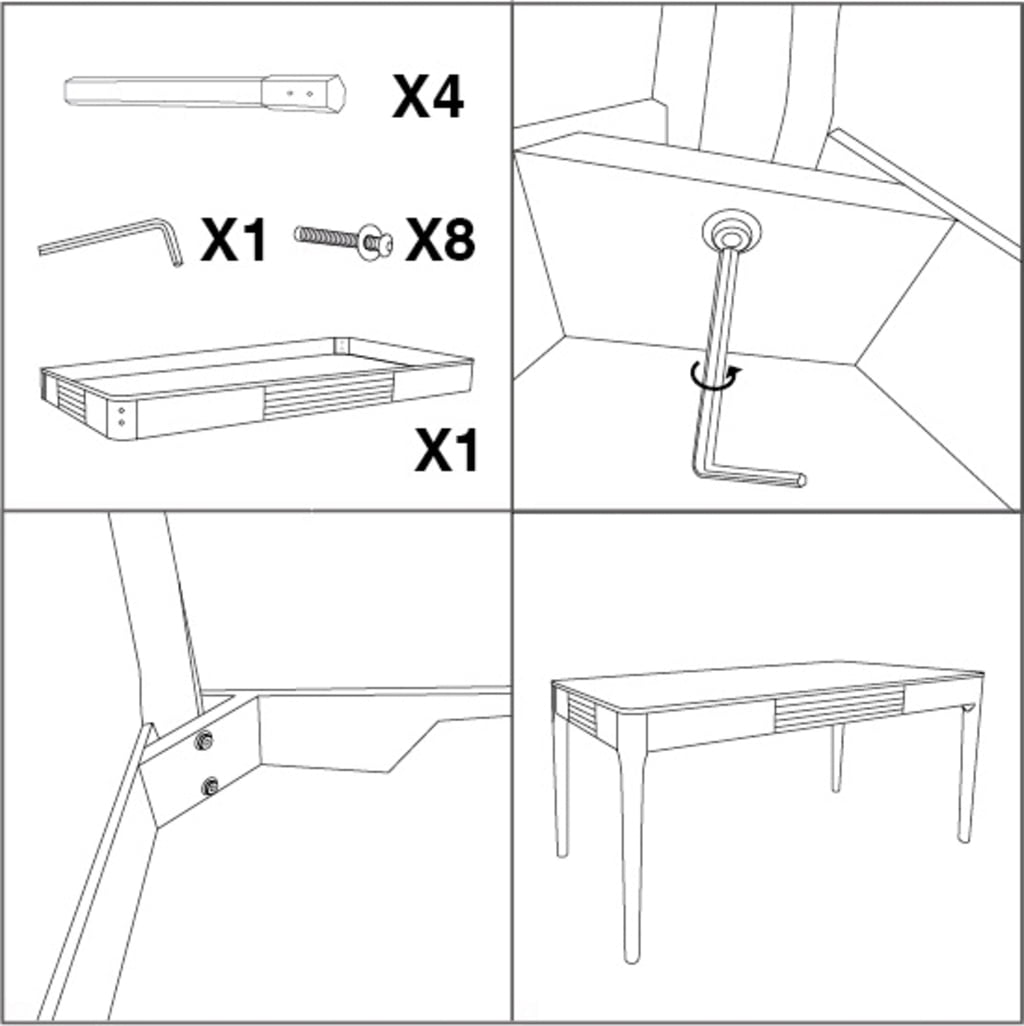 X4

X1 X8

X1