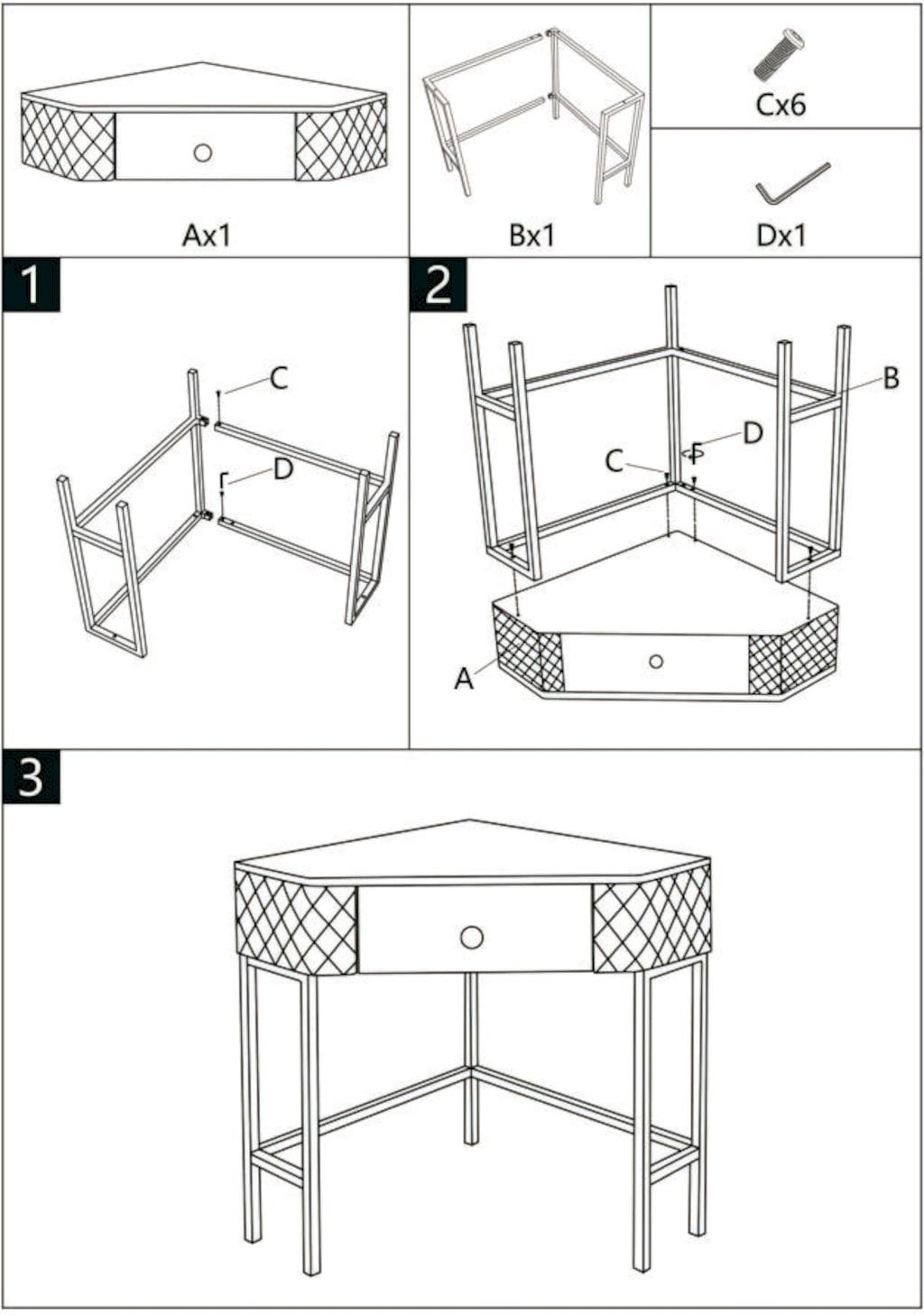 Ax1

Bx1

Cx6

Dx1

1

C

D

2

B

D

C

A

3