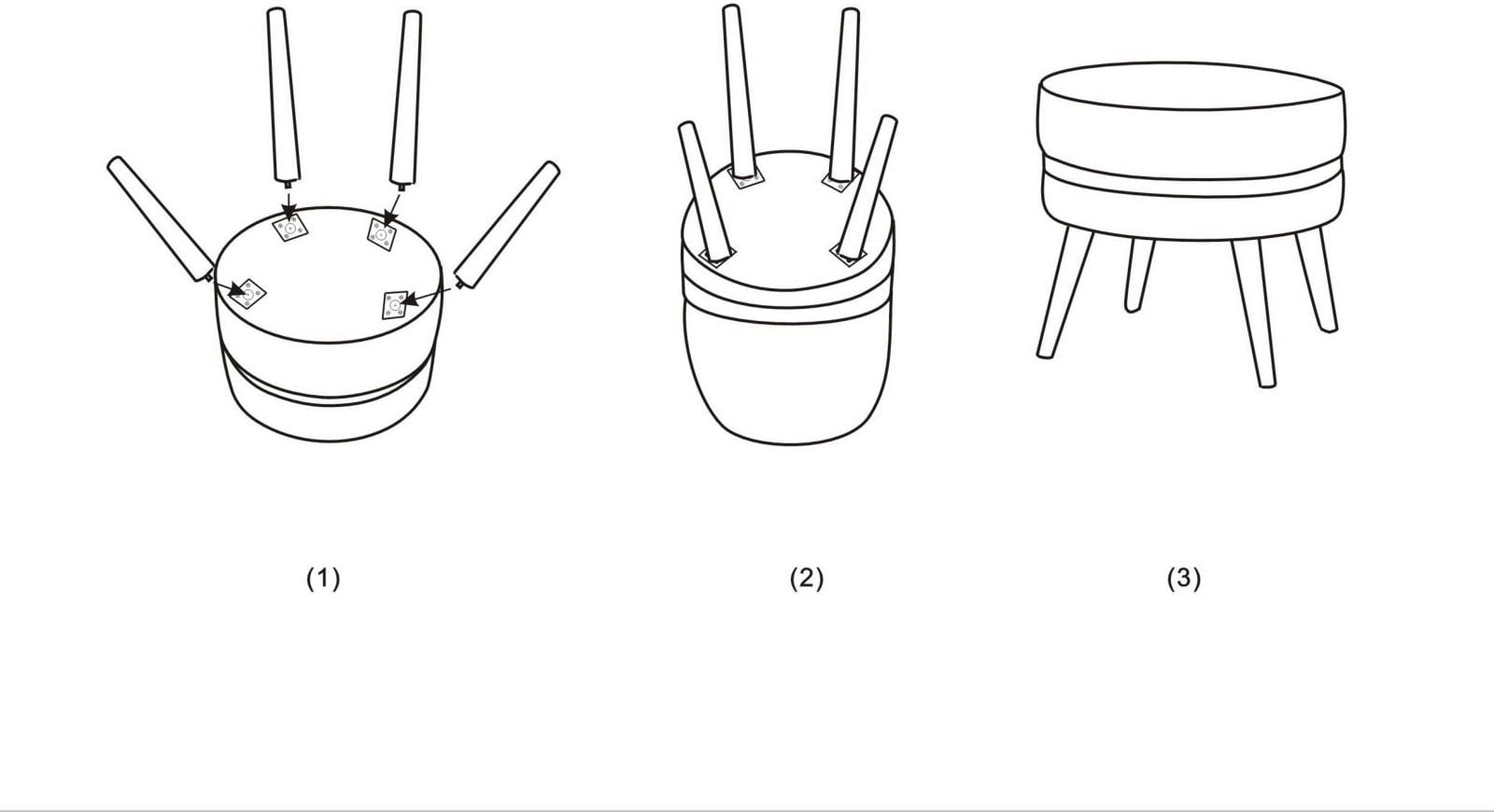 (1)

(2)

(3)