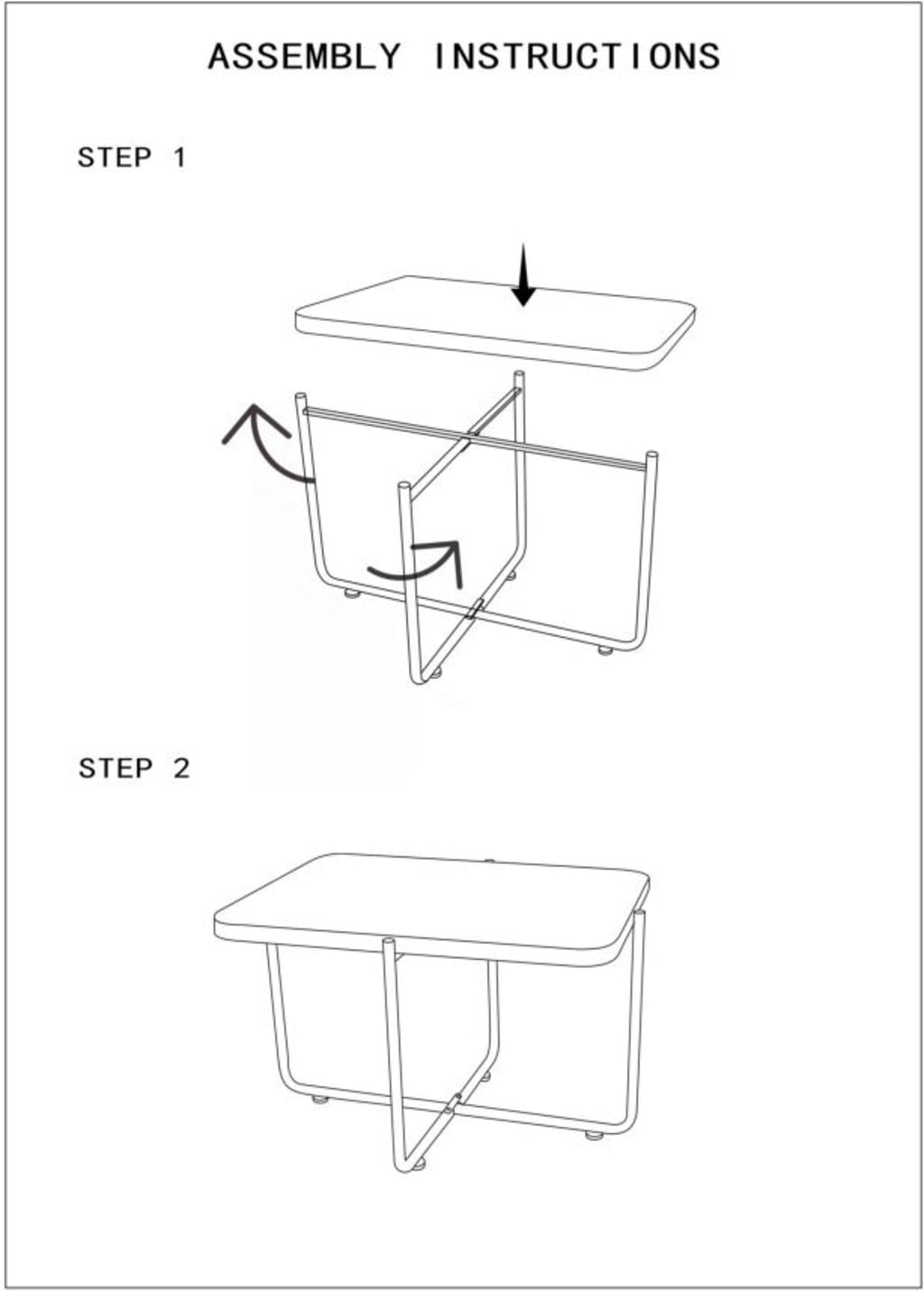 ASSEMBLY INSTRUCTIONS

STEP 1

STEP 2