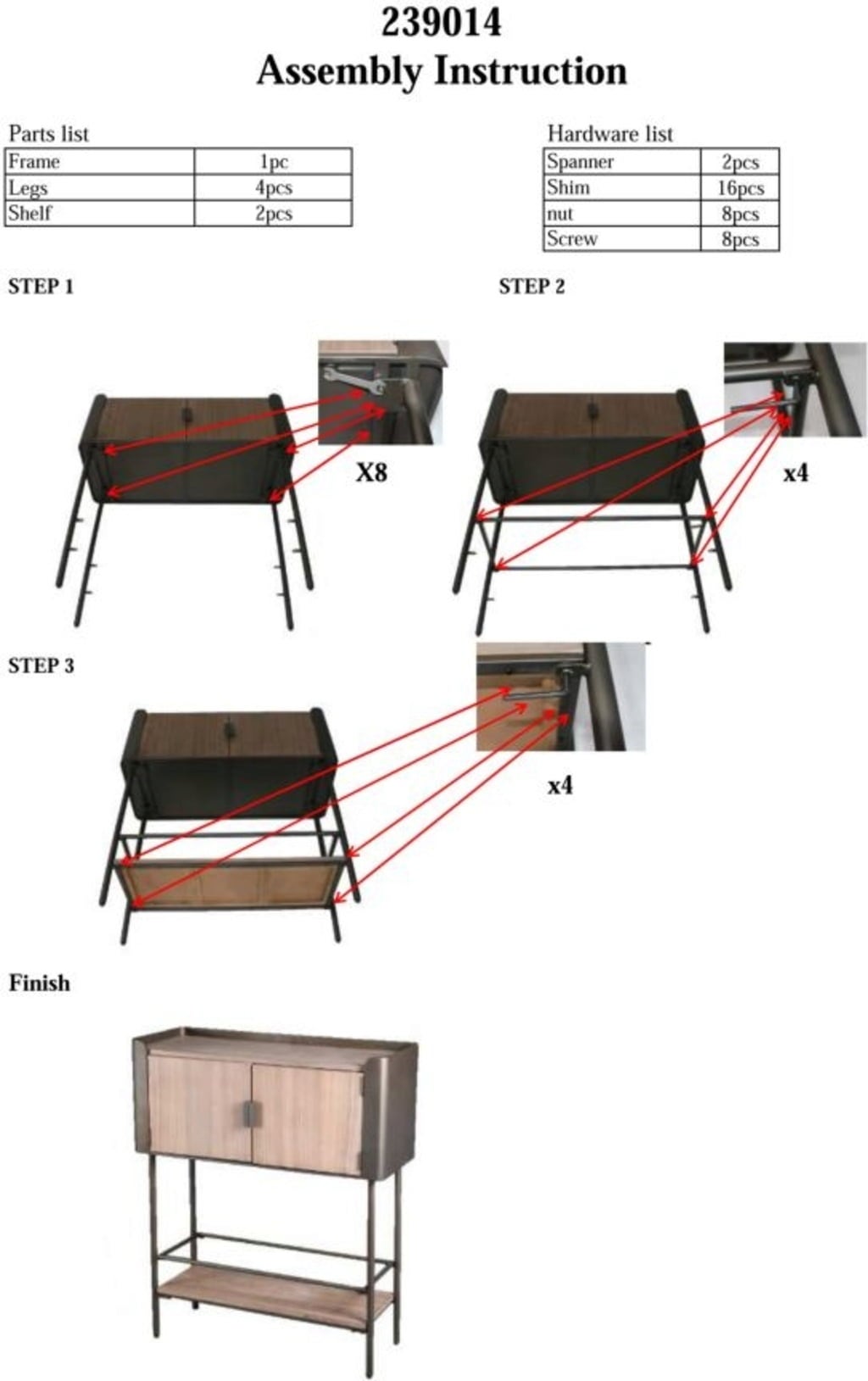 239014
Assembly Instruction

Parts list

| Frame | 1pc |
|---|---|
| Legs | 4pcs |
| Shelf | 2pcs |

Hardware list

| Spanner | 2pcs |
|---|---|
| Shim | 16pcs |
| nut | 8pcs |
| Screw | 8pcs |

STEP 1

X8

STEP 2

x4

STEP 3

x4

Finish