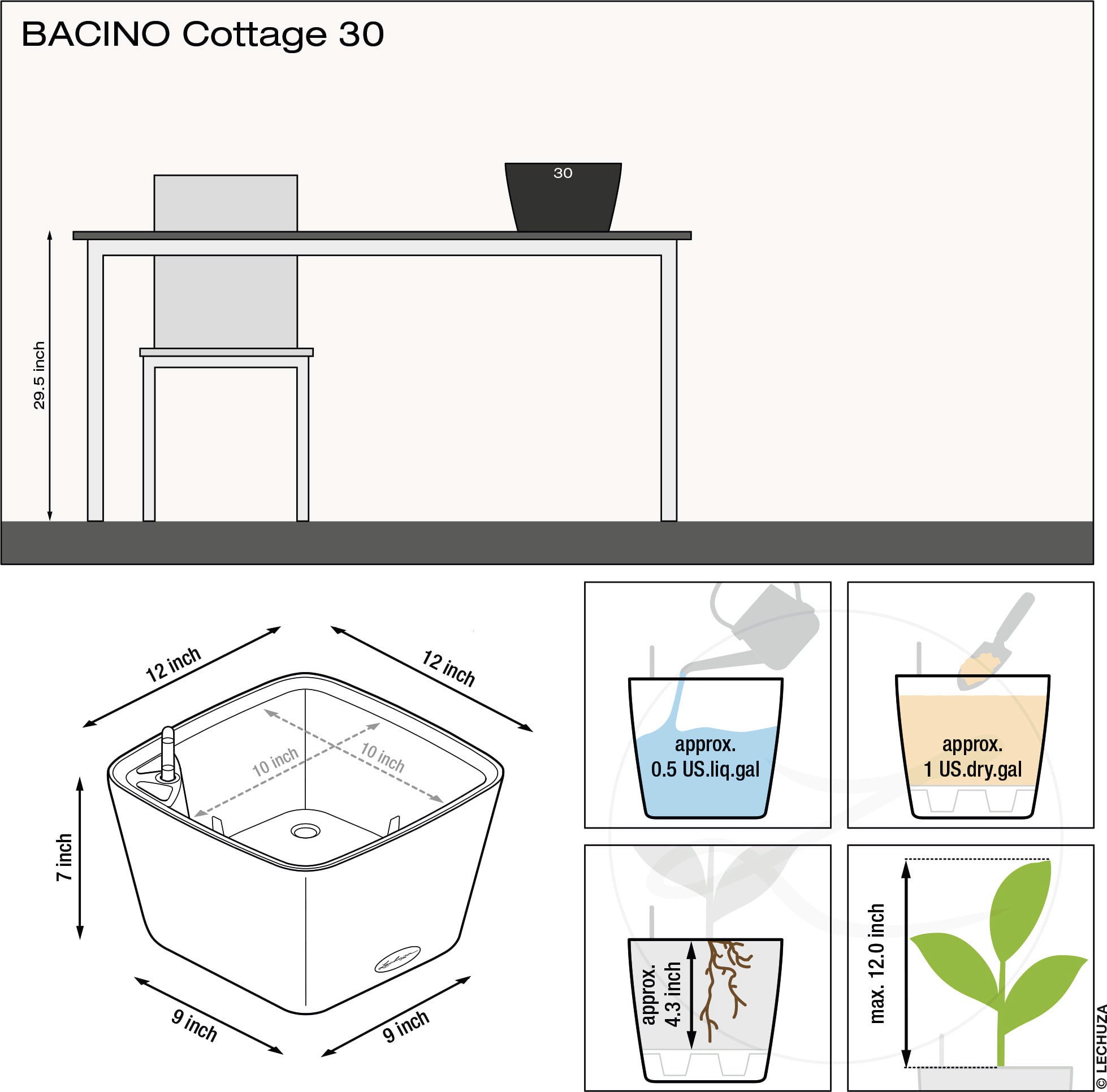 BACINO Cottage 30

30

29.5 inch

12 inch

12 inch

10 inch

10 inch

7 inch

9 inch

9 inch

approx.
0.5 US.liq.gal

approx.
1 US.dry.gal

approx.
4.3 inch

max. 12.0 inch

© LECHUZA