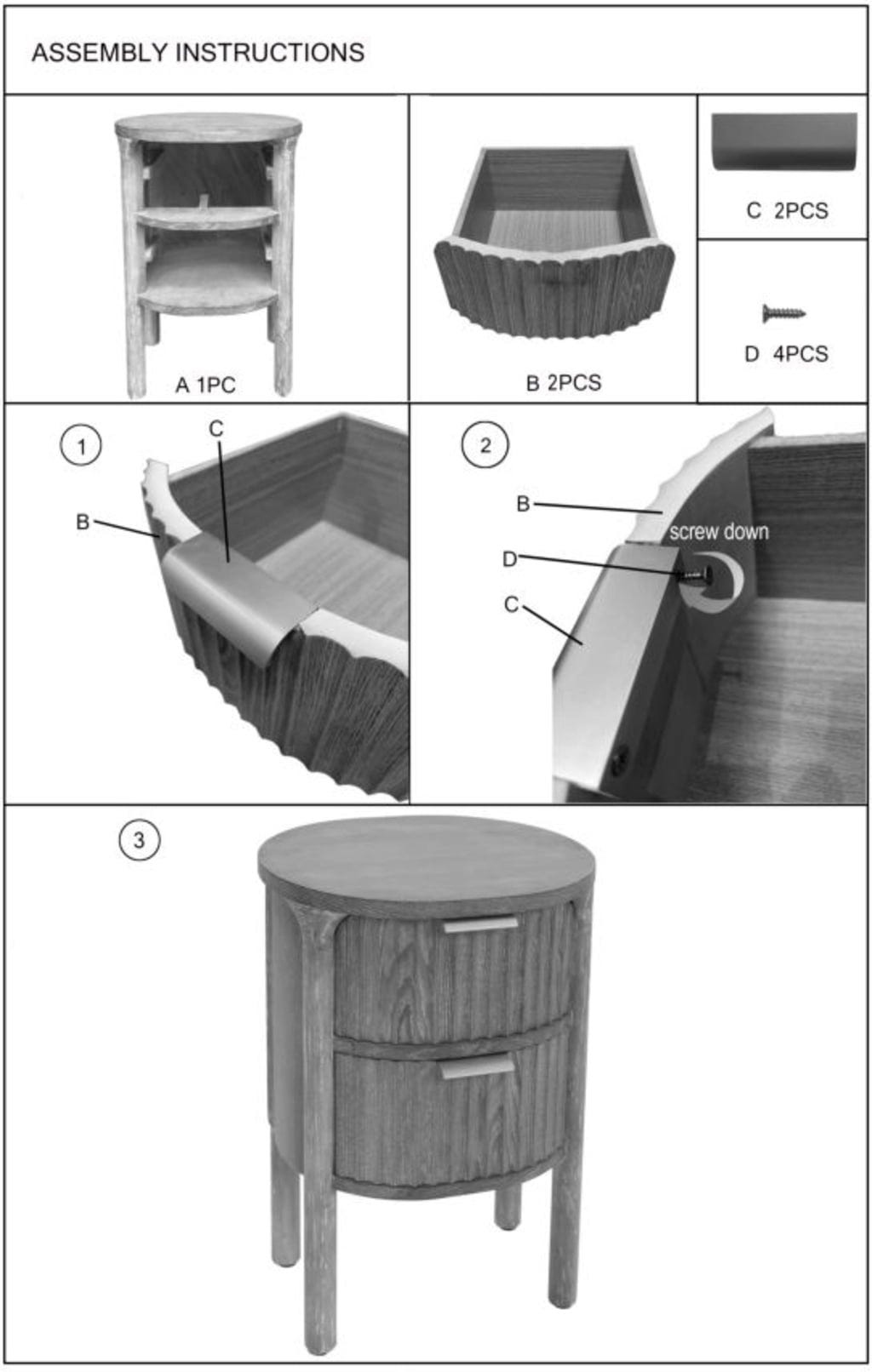 ASSEMBLY INSTRUCTIONS

A 1PC

B 2PCS

C 2PCS

D 4PCS

1

C

B

2

B

screw down

D

C

3