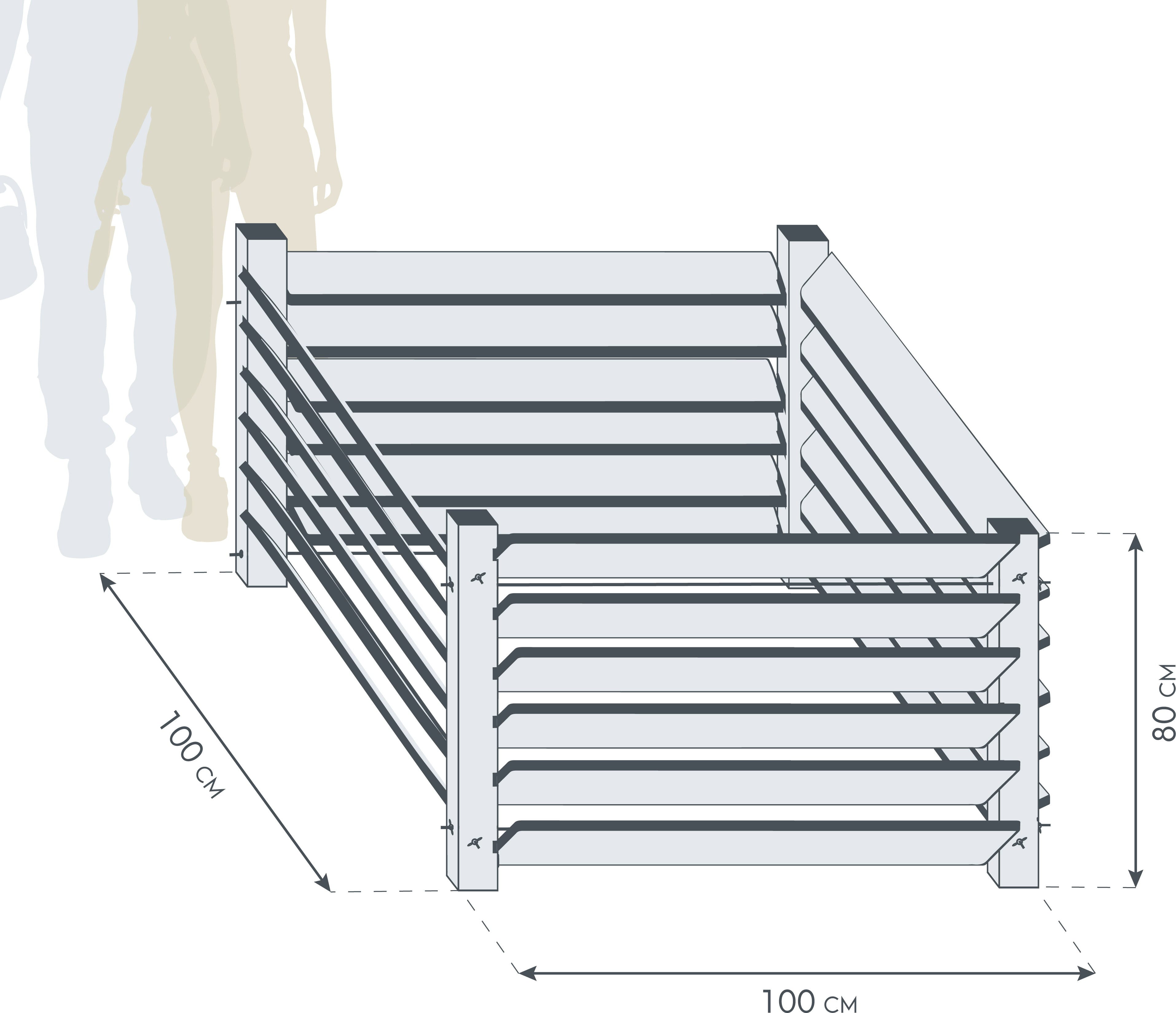 100 см

80 см

100 см