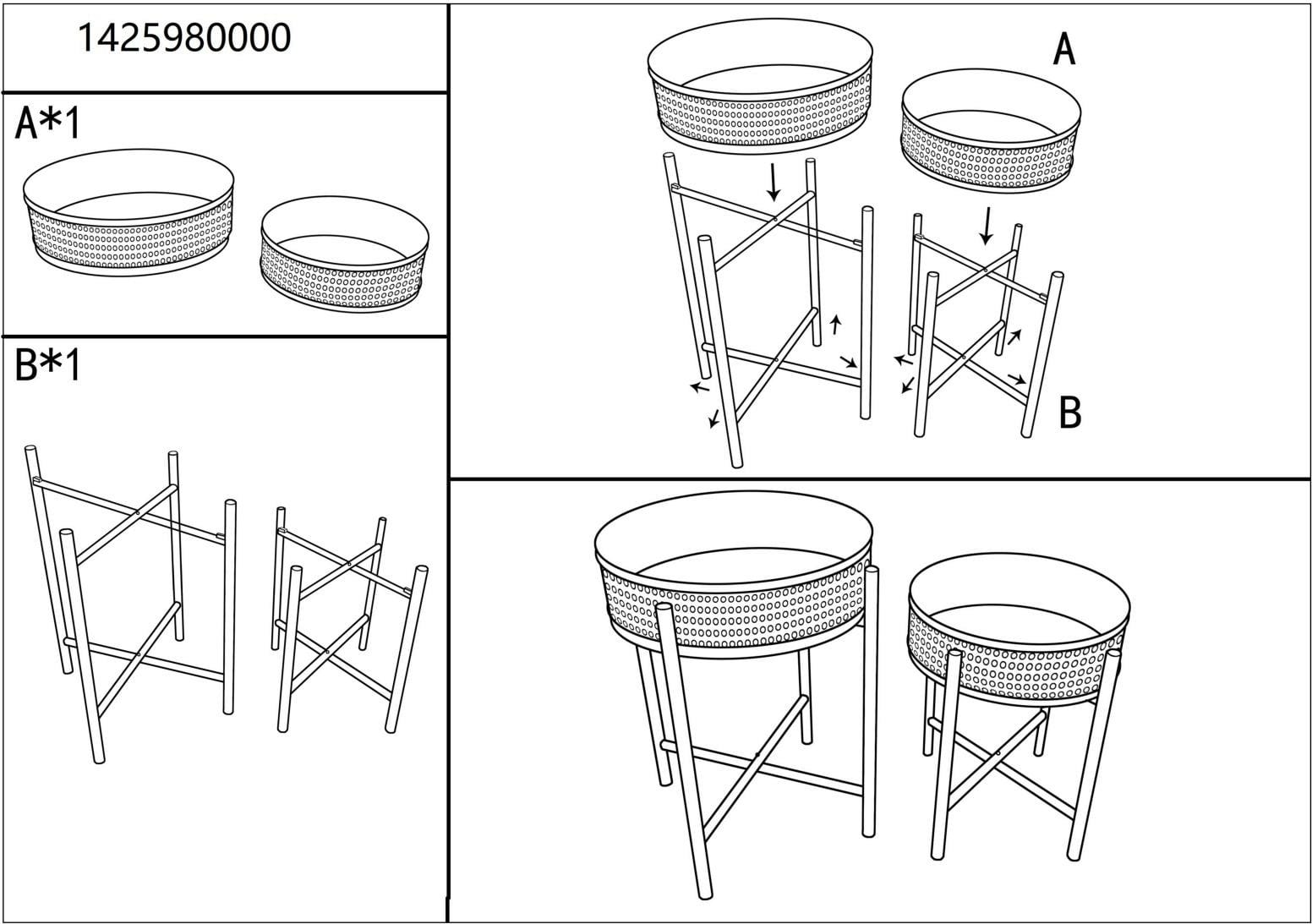 1425980000

A*1

B*1

A

B